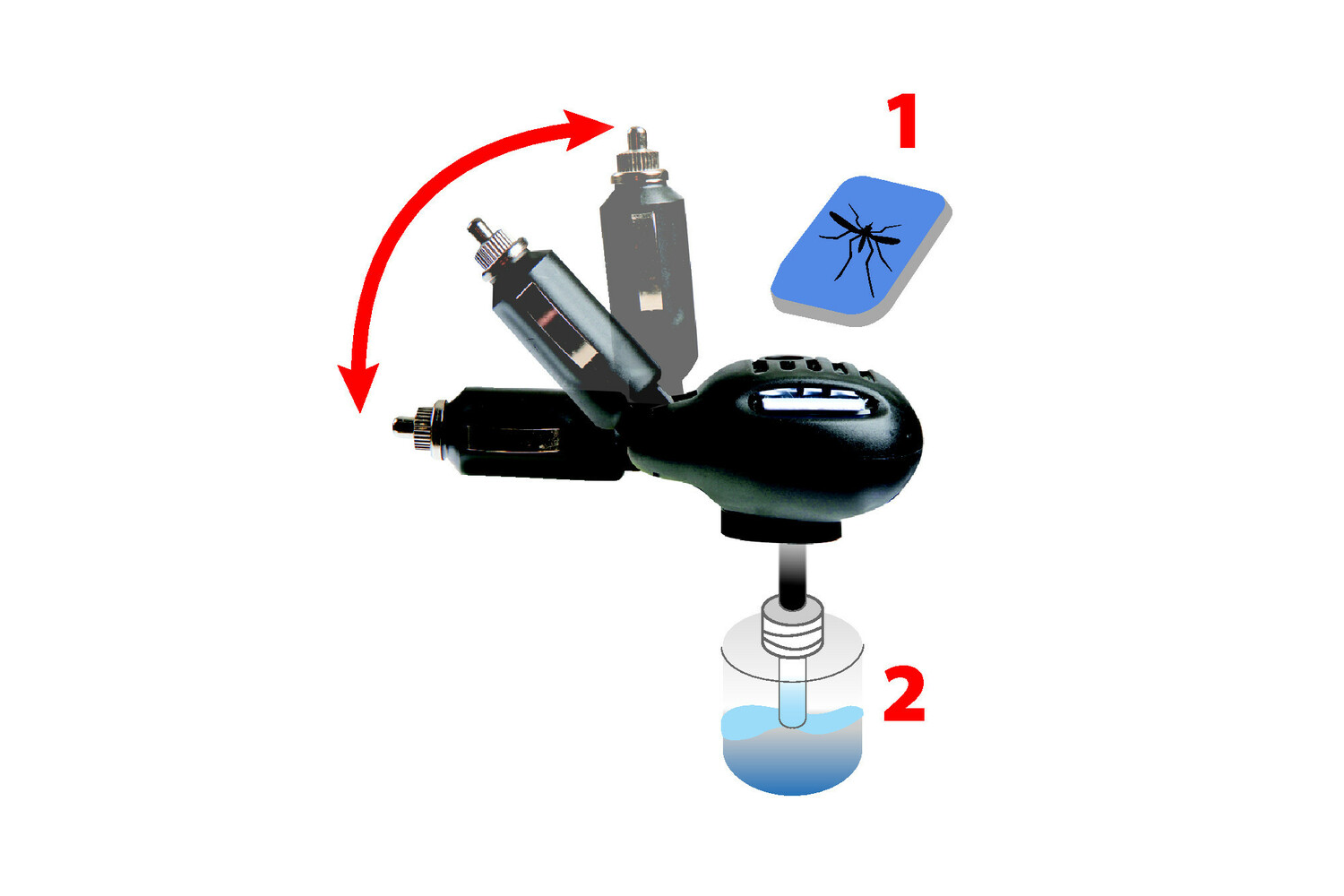 1

2